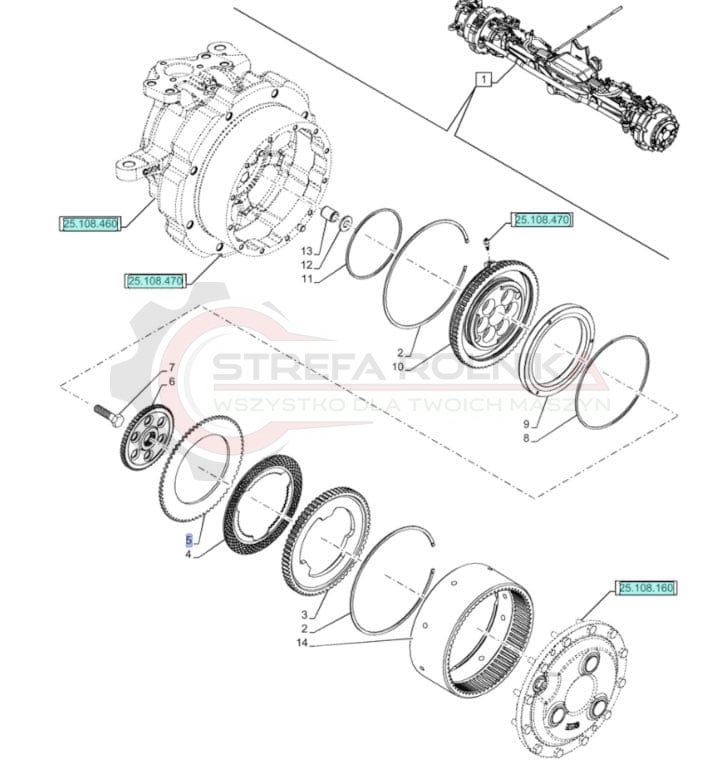 1
25.108.460
25.108.470
13
12
11
25.108.470
2
10
9
8
STREFA ROLNIKA
WSZYSTKO DLA TWOICH MASZYN
7
6
5
4
3
2
14
25.108.160