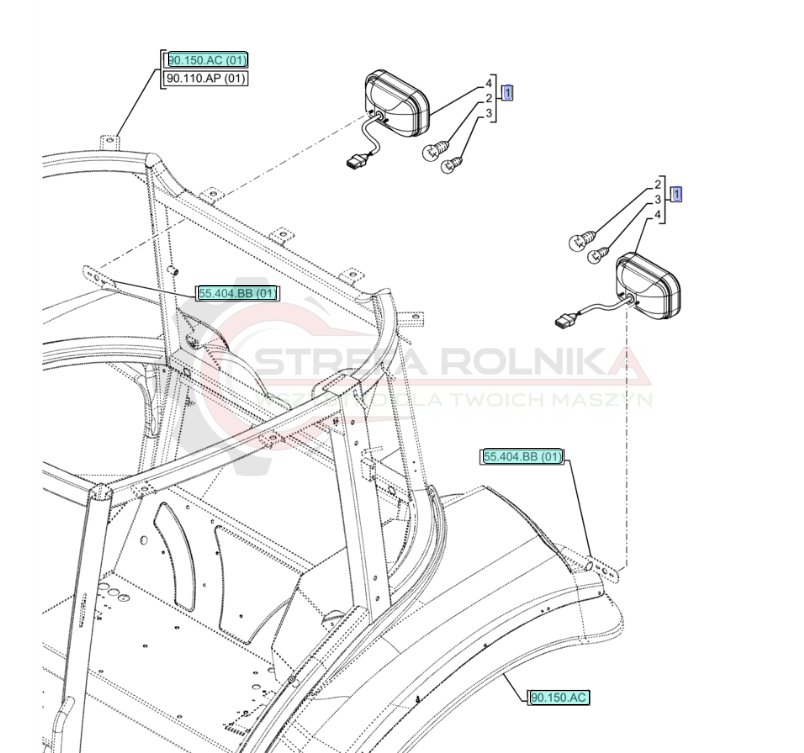 90.150.AC (01)
90.110.AP (01)

4
2
3
1

2
3
4
1

55.404.BB (01)

STREFA ROLNIKA
WSZYSTKO DLA TWOICH MASZYN

55.404.BB (01)

90.150.AC